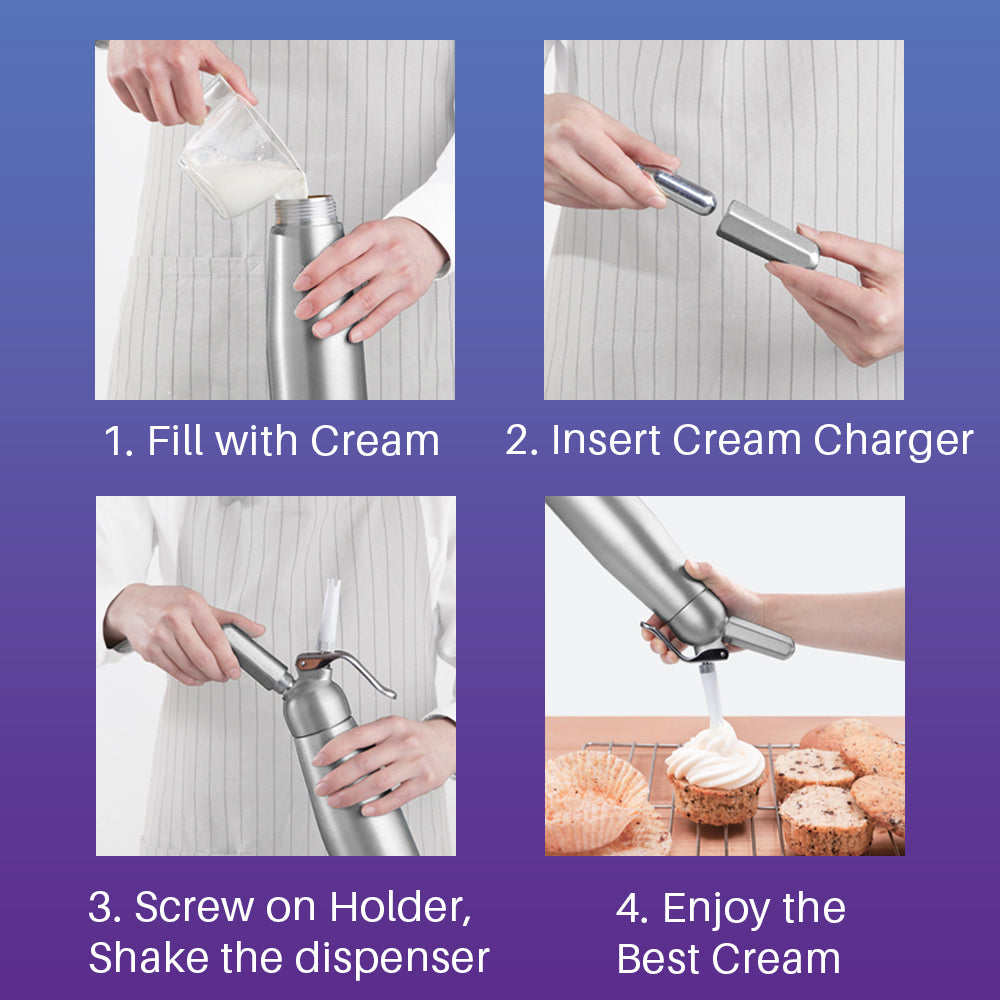 1. Fill with Cream

2. Insert Cream Charger

3. Screw on Holder, Shake the dispenser

4. Enjoy the Best Cream